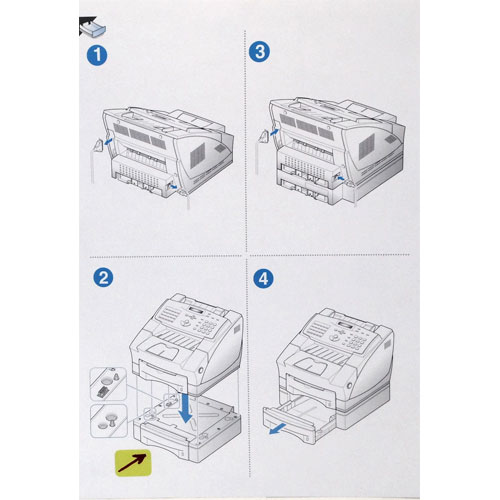 1

3

2

4